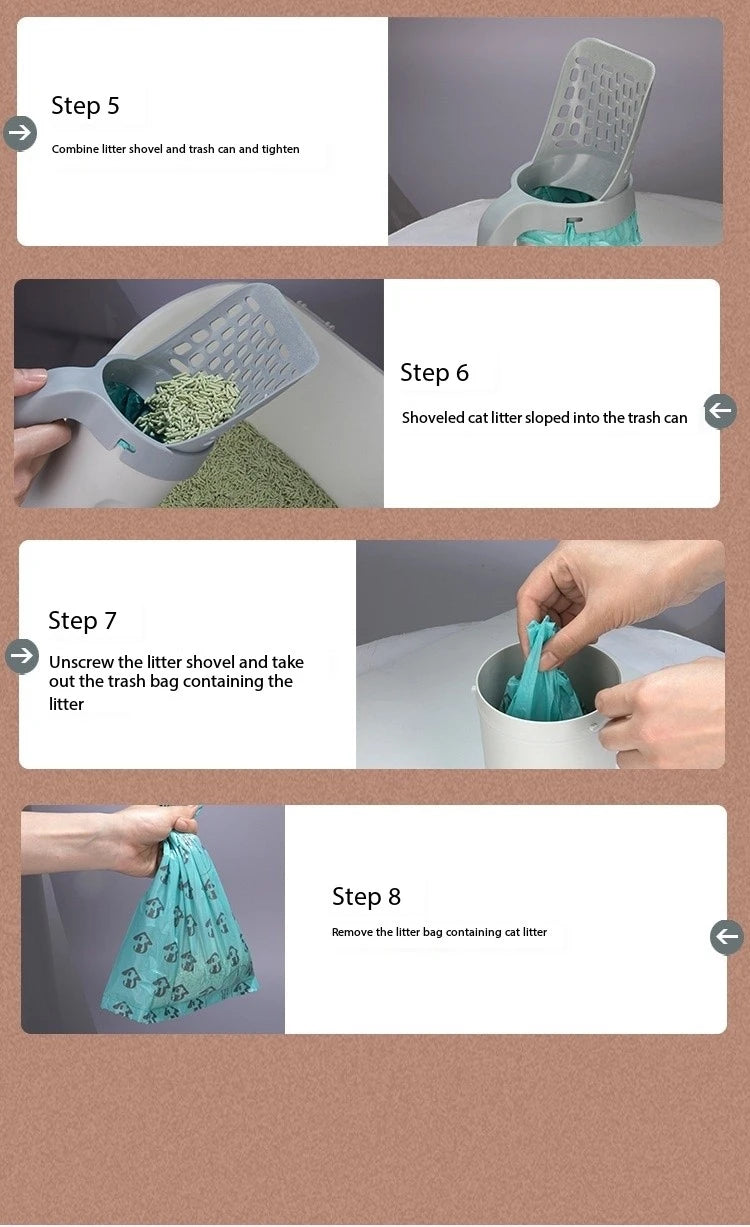 Step 5

Combine litter shovel and trash can and tighten

Step 6

Shoveled cat litter sloped into the trash can

Step 7

Unscrew the litter shovel and take out the trash bag containing the litter

Step 8

Remove the litter bag containing cat litter