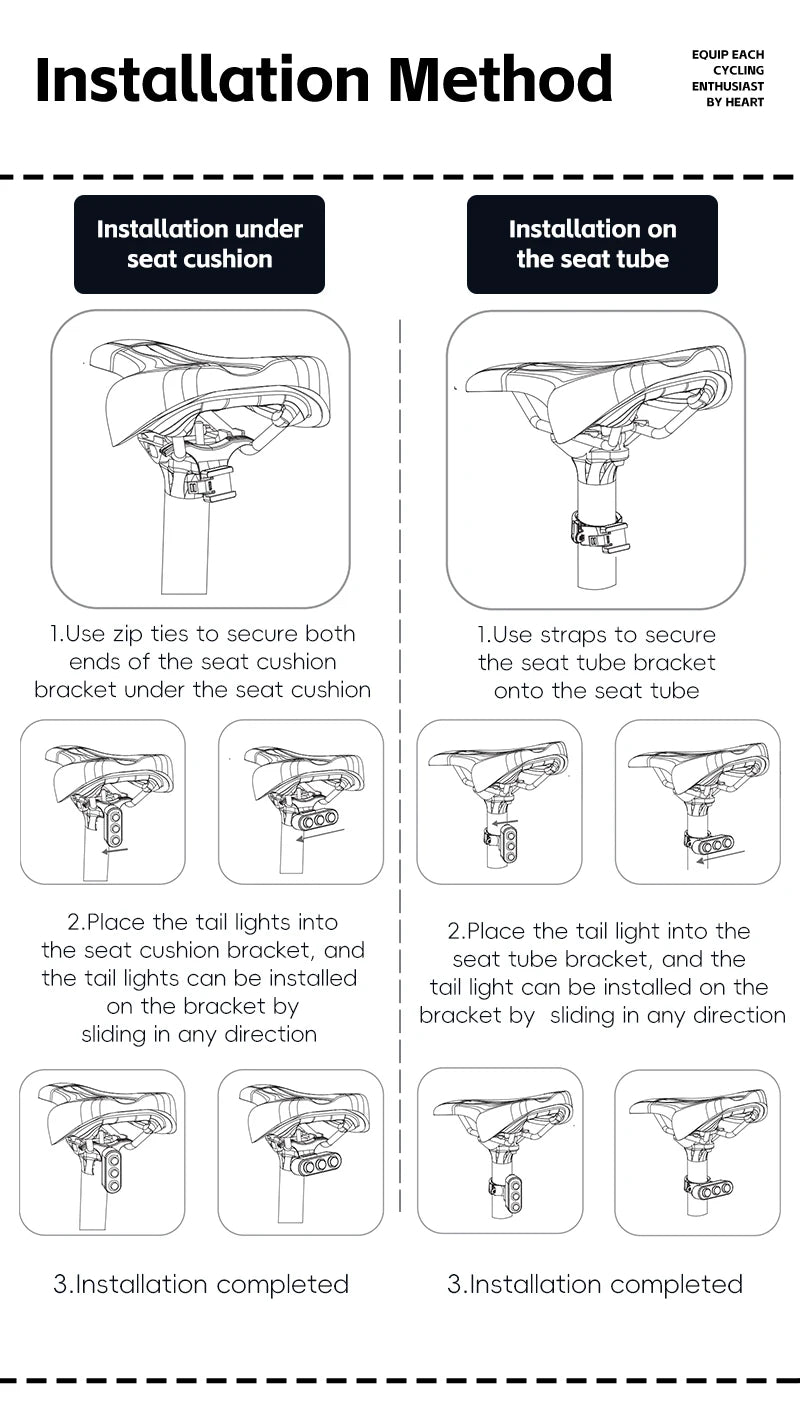 Installation Method

EQUIP EACH CYCLING ENTHUSIAST BY HEART

Installation under seat cushion

1.Use zip ties to secure both ends of the seat cushion bracket under the seat cushion

2.Place the tail lights into the seat cushion bracket, and the tail lights can be installed on the bracket by sliding in any direction

3.Installation completed

Installation on the seat tube

1.Use straps to secure the seat tube bracket onto the seat tube

2.Place the tail light into the seat tube bracket, and the tail light can be installed on the bracket by sliding in any direction

3.Installation completed