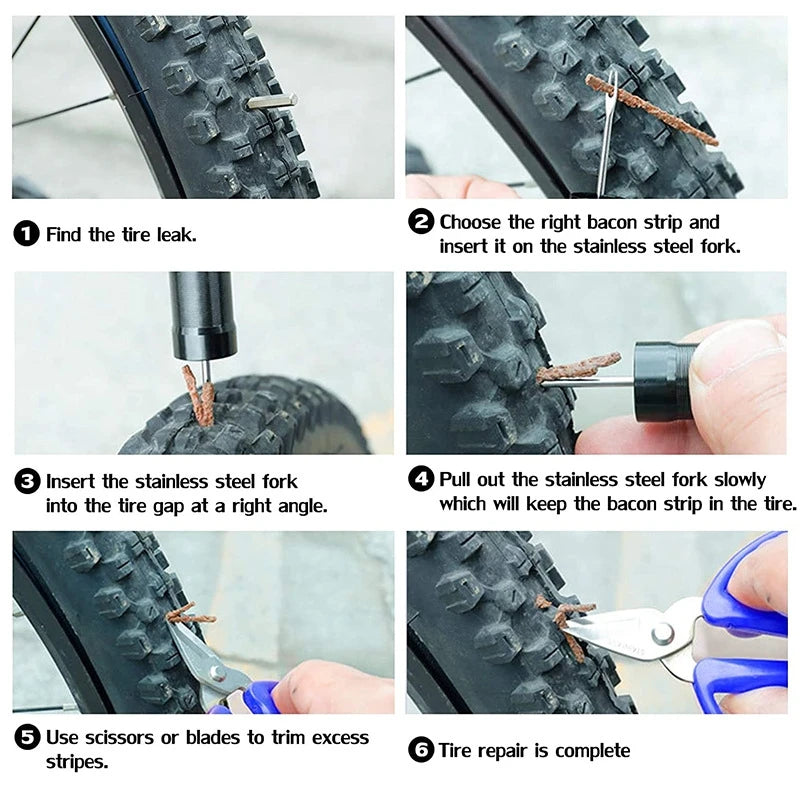 1 Find the tire leak.

2 Choose the right bacon strip and insert it on the stainless steel fork.

3 Insert the stainless steel fork into the tire gap at a right angle.

4 Pull out the stainless steel fork slowly which will keep the bacon strip in the tire.

5 Use scissors or blades to trim excess stripes.

6 Tire repair is complete