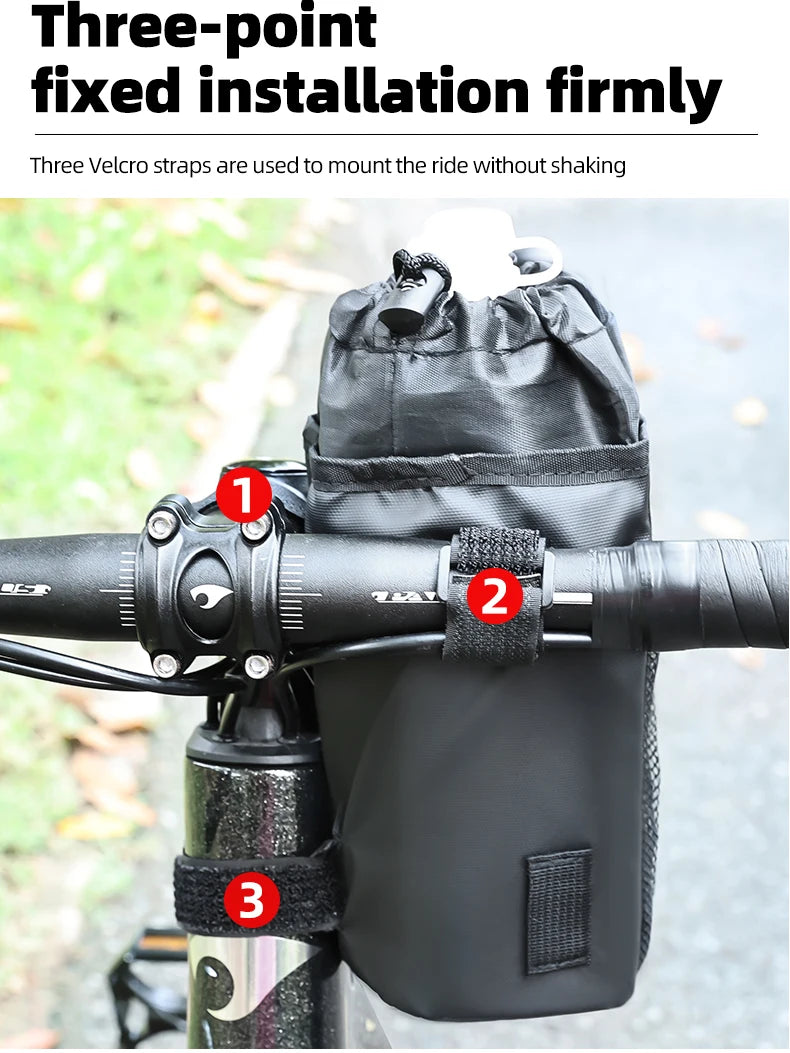 Three-point fixed installation firmly

Three Velcro straps are used to mount the ride without shaking

1

2

3