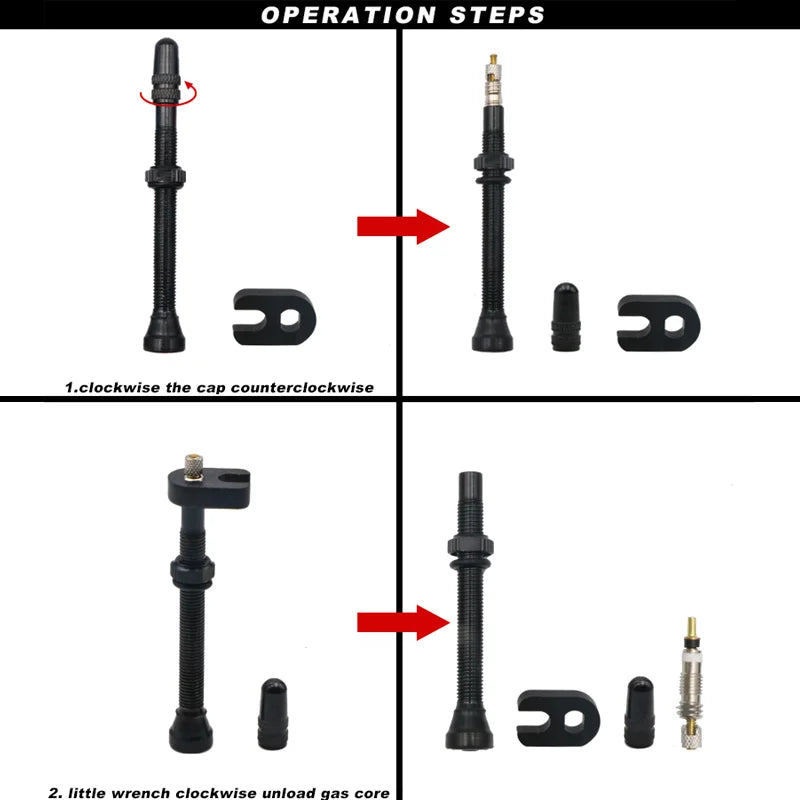 OPERATION STEPS

1.clockwise the cap counterclockwise

2. little wrench clockwise unload gas core