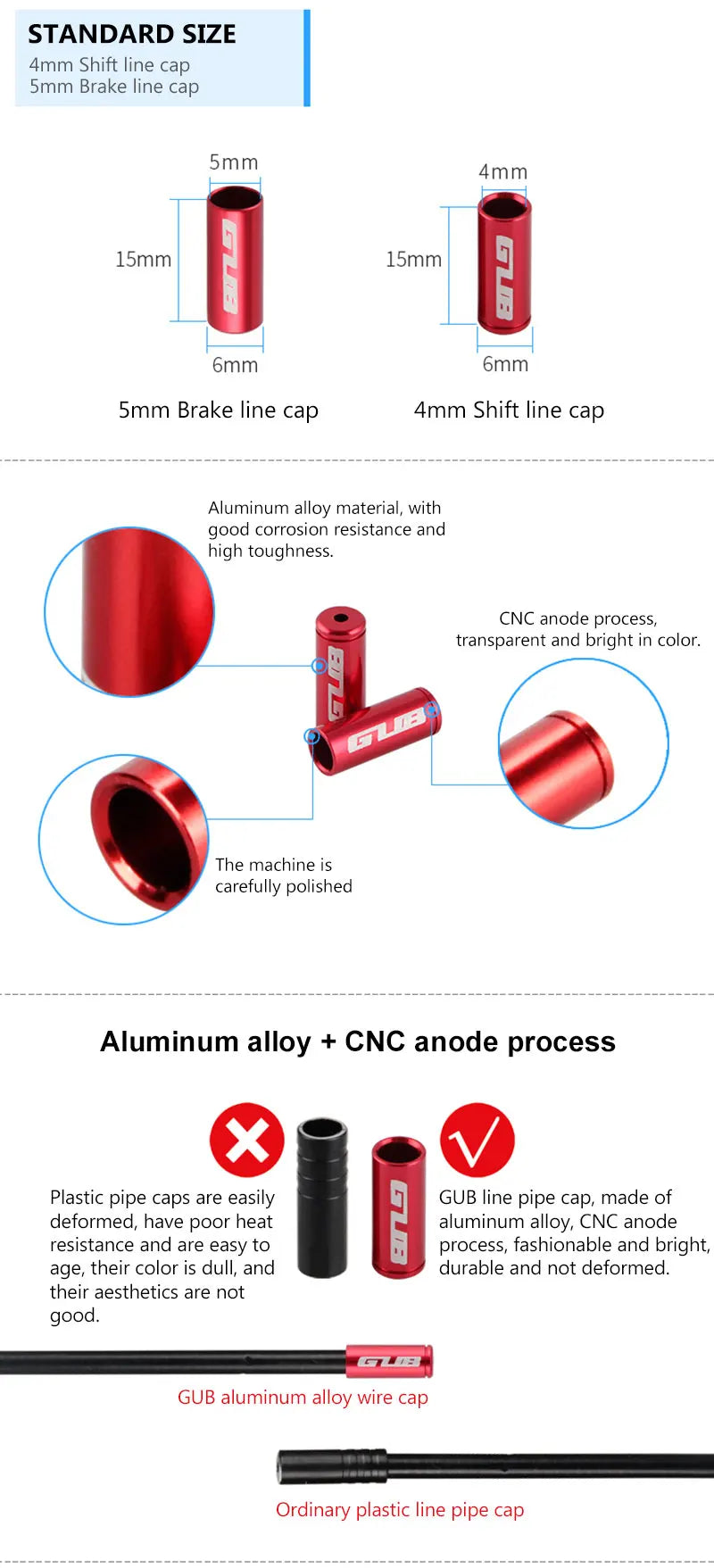 STANDARD SIZE
4mm Shift line cap
5mm Brake line cap

5mm
15mm
GUB
6mm
5mm Brake line cap

4mm
15mm
GUB
6mm
4mm Shift line cap

Aluminum alloy material, with good corrosion resistance and high toughness.

CNC anode process, transparent and bright in color.

GUB
GUB

The machine is carefully polished

Aluminum alloy + CNC anode process

Plastic pipe caps are easily deformed, have poor heat resistance and are easy to age, their color is dull, and their aesthetics are not good.

GUB

GUB line pipe cap, made of aluminum alloy, CNC anode process, fashionable and bright, durable and not deformed.

GUB
GUB aluminum alloy wire cap

Ordinary plastic line pipe cap